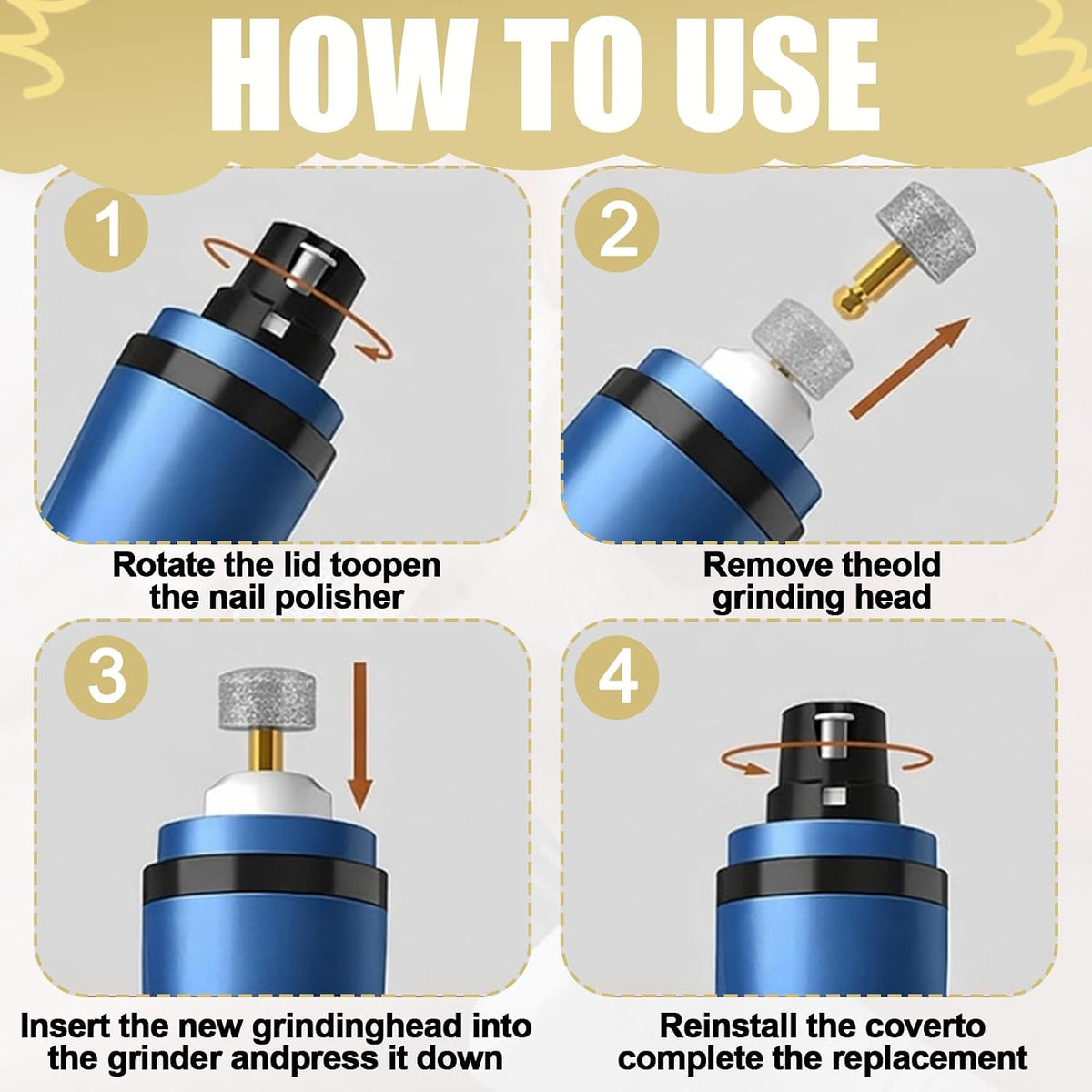 HOW TO USE

1

Rotate the lid toopen the nail polisher

2

Remove theold grinding head

3

Insert the new grindinghead into the grinder andpress it down

4

Reinstall the coverto complete the replacement