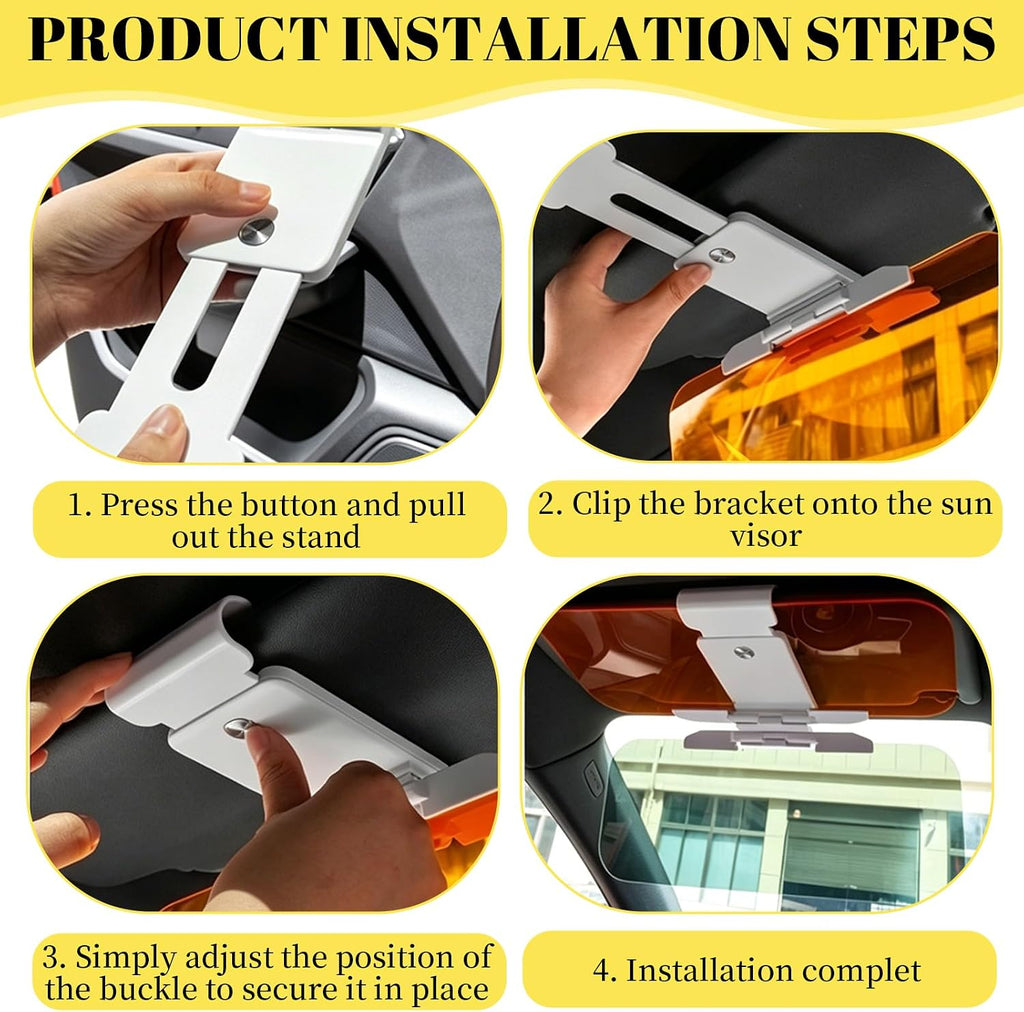 PRODUCT INSTALLATION STEPS

1. Press the button and pull out the stand

2. Clip the bracket onto the sun visor

3. Simply adjust the position of the buckle to secure it in place

4. Installation complet