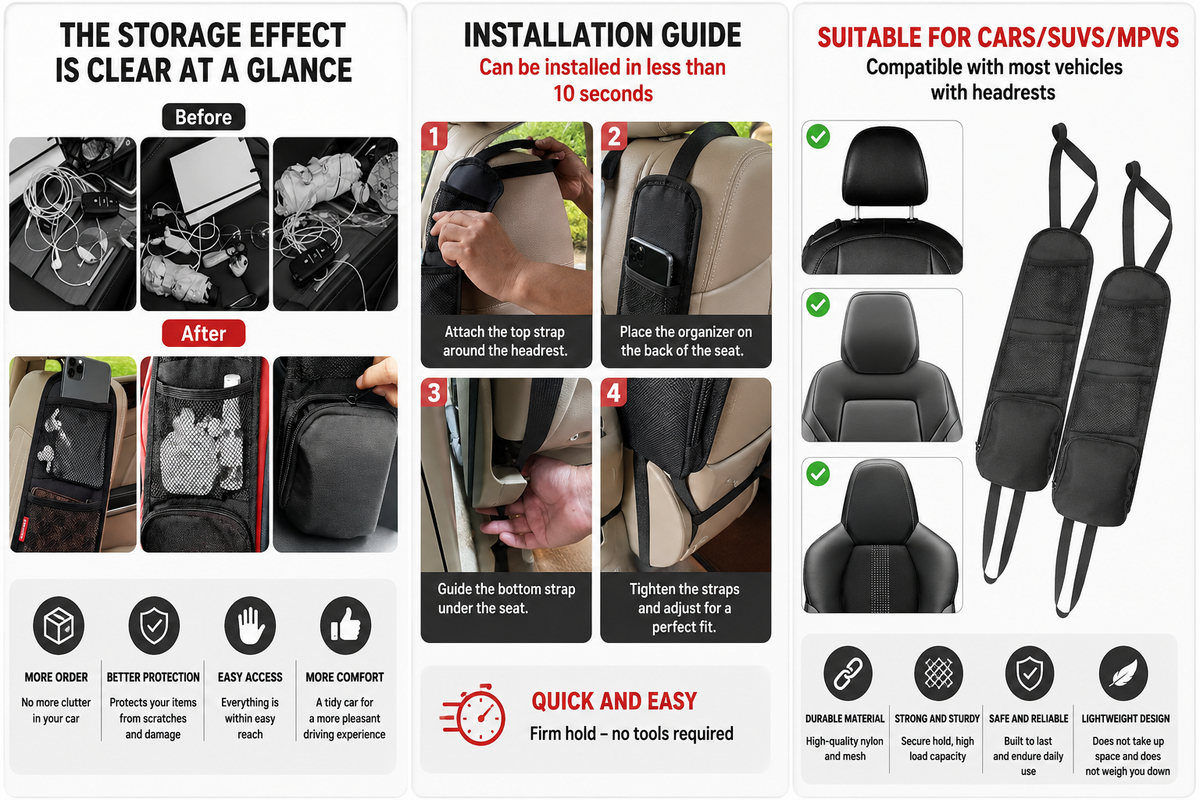 THE STORAGE EFFECT IS CLEAR AT A GLANCE

Before

After

MORE ORDER
No more clutter in your car

BETTER PROTECTION
Protects your items from scratches and damage

EASY ACCESS
Everything is within easy reach

MORE COMFORT
A tidy car for a more pleasant driving experience

INSTALLATION GUIDE
Can be installed in less than 10 seconds

1
Attach the top strap around the headrest.

2
Place the organizer on the back of the seat.

3
Guide the bottom strap under the seat.

4
Tighten the straps and adjust for a perfect fit.

QUICK AND EASY
Firm hold – no tools required

SUITABLE FOR CARS/SUVS/MPVS
Compatible with most vehicles with headrests

DURABLE MATERIAL
High-quality nylon and mesh

STRONG AND STURDY
Secure hold, high load capacity

SAFE AND RELIABLE
Built to last and endure daily use

LIGHTWEIGHT DESIGN
Does not take up space and does not weigh you down