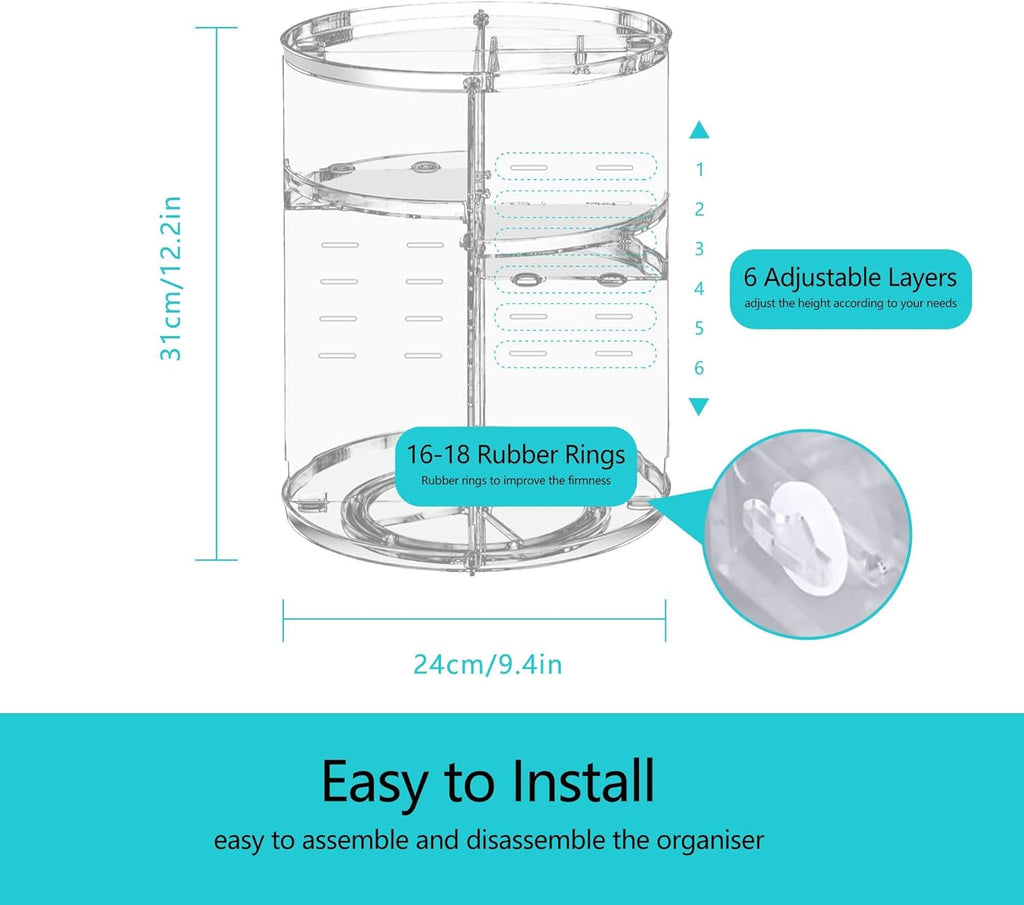 31cm/12.2in

1
2
3
4
5
6

6 Adjustable Layers
adjust the height according to your needs

16-18 Rubber Rings
Rubber rings to improve the firmness

24cm/9.4in

Easy to Install
easy to assemble and disassemble the organiser